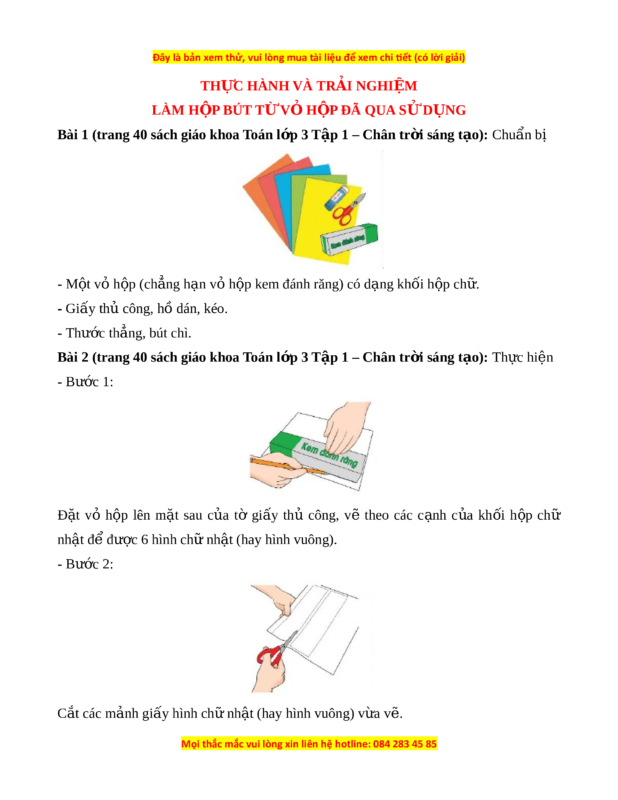 Đây là bản xem thử, vui lòng mua tài liệu để xem chi tiết (có lời giải)

THỰC HÀNH VÀ TRẢI NGHIỆM
LÀM HỘP BÚT TỪ VỎ HỘP ĐÃ QUA SỬ DỤNG

Bài 1 (trang 40 sách giáo khoa Toán lớp 3 Tập 1 – Chân trời sáng tạo): Chuẩn bị

Kem đánh răng

- Một vỏ hộp (chẳng hạn vỏ hộp kem đánh răng) có dạng khối hộp chữ.

- Giấy thủ công, hồ dán, kéo.

- Thước thẳng, bút chì.

Bài 2 (trang 40 sách giáo khoa Toán lớp 3 Tập 1 – Chân trời sáng tạo): Thực hiện

- Bước 1:

Kem đánh răng

Đặt vỏ hộp lên mặt sau của tờ giấy thủ công, vẽ theo các cạnh của khối hộp chữ nhật để được 6 hình chữ nhật (hay hình vuông).

- Bước 2:

Cắt các mảnh giấy hình chữ nhật (hay hình vuông) vừa vẽ.

Mọi thắc mắc vui lòng xin liên hệ hotline: 084 283 45 85